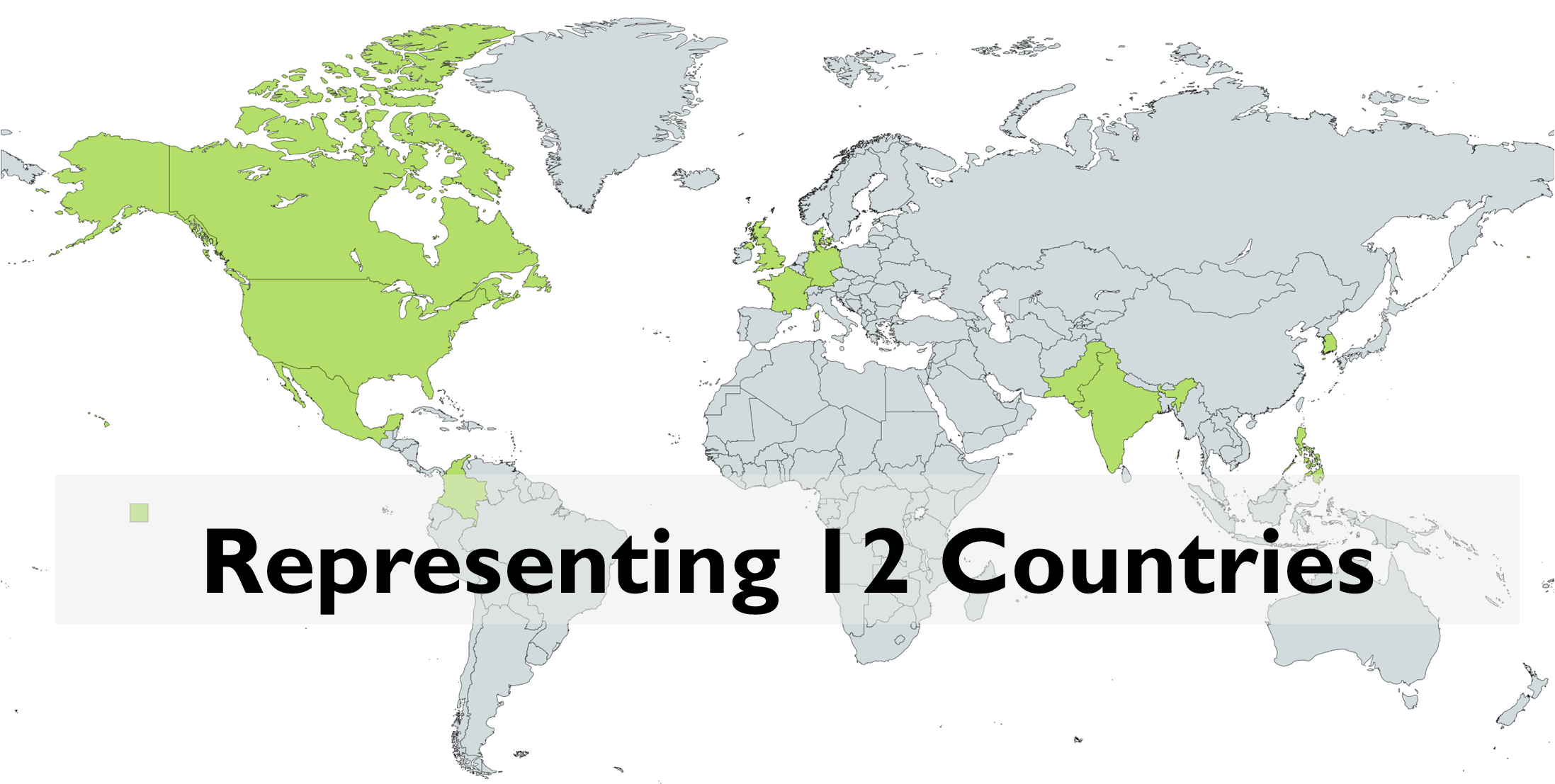 Representing 12 Countries